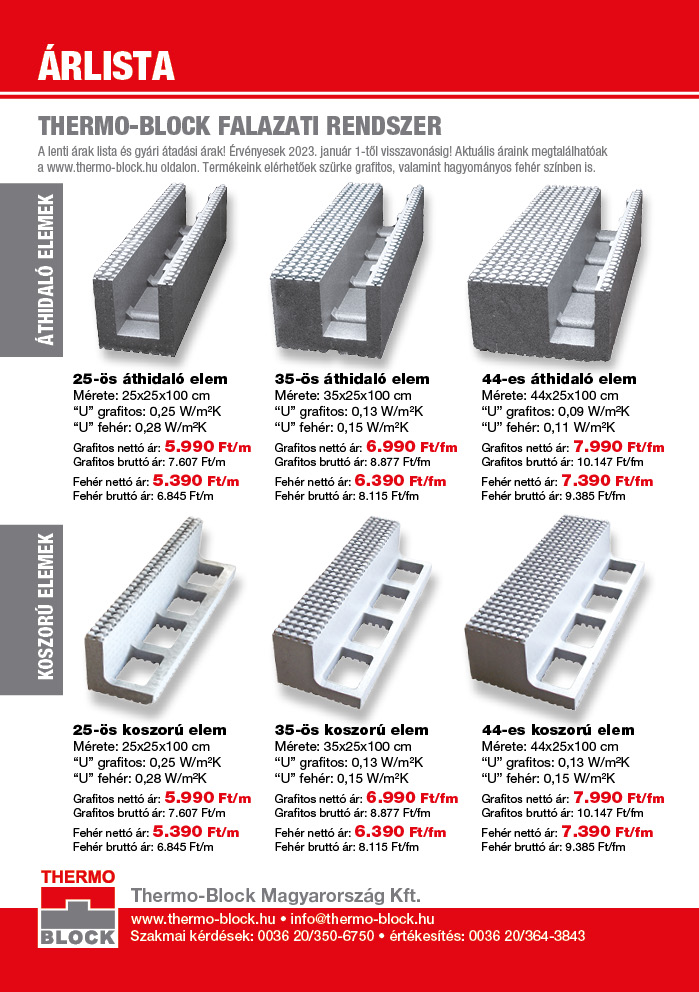 ÁRLISTA

THERMO-BLOCK FALAZATI RENDSZER

A lenti árak lista és gyári átadási árak! Érvényesek 2023. január 1-től visszavonásig! Aktuális áraink megtalálhatóak a www.thermo-block.hu oldalon. Termékeink elérhetőek szürke grafitos, valamint hagyományos fehér színben is.

ÁTHIDALÓ ELEMEK

25-ös áthidaló elem
Mérete: 25x25x100 cm
“U” grafitos: 0,25 W/m²K
“U” fehér: 0,28 W/m²K
Grafitos nettó ár: 5.990 Ft/m
Grafitos bruttó ár: 7.607 Ft/m
Fehér nettó ár: 5.390 Ft/m
Fehér bruttó ár: 6.845 Ft/m

35-ös áthidaló elem
Mérete: 35x25x100 cm
“U” grafitos: 0,13 W/m²K
“U” fehér: 0,15 W/m²K
Grafitos nettó ár: 6.990 Ft/fm
Grafitos bruttó ár: 8.877 Ft/fm
Fehér nettó ár: 6.390 Ft/fm
Fehér bruttó ár: 8.115 Ft/fm

44-es áthidaló elem
Mérete: 44x25x100 cm
“U” grafitos: 0,09 W/m²K
“U” fehér: 0,11 W/m²K
Grafitos nettó ár: 7.990 Ft/fm
Grafitos bruttó ár: 10.147 Ft/fm
Fehér nettó ár: 7.390 Ft/fm
Fehér bruttó ár: 9.385 Ft/fm

KOSZORÚ ELEMEK

25-ös koszorú elem
Mérete: 25x25x100 cm
“U” grafitos: 0,25 W/m²K
“U” fehér: 0,28 W/m²K
Grafitos nettó ár: 5.990 Ft/m
Grafitos bruttó ár: 7.607 Ft/m
Fehér nettó ár: 5.390 Ft/m
Fehér bruttó ár: 6.845 Ft/m

35-ös koszorú elem
Mérete: 35x25x100 cm
“U” grafitos: 0,13 W/m²K
“U” fehér: 0,15 W/m²K
Grafitos nettó ár: 6.990 Ft/fm
Grafitos bruttó ár: 8.877 Ft/fm
Fehér nettó ár: 6.390 Ft/fm
Fehér bruttó ár: 8.115 Ft/fm

44-es koszorú elem
Mérete: 44x25x100 cm
“U” grafitos: 0,13 W/m²K
“U” fehér: 0,15 W/m²K
Grafitos nettó ár: 7.990 Ft/fm
Grafitos bruttó ár: 10.147 Ft/fm
Fehér nettó ár: 7.390 Ft/fm
Fehér bruttó ár: 9.385 Ft/fm

THERMO BLOCK

Thermo-Block Magyarország Kft.
www.thermo-block.hu • info@thermo-block.hu
Szakmai kérdések: 0036 20/350-6750 • értékesítés: 0036 20/364-3843